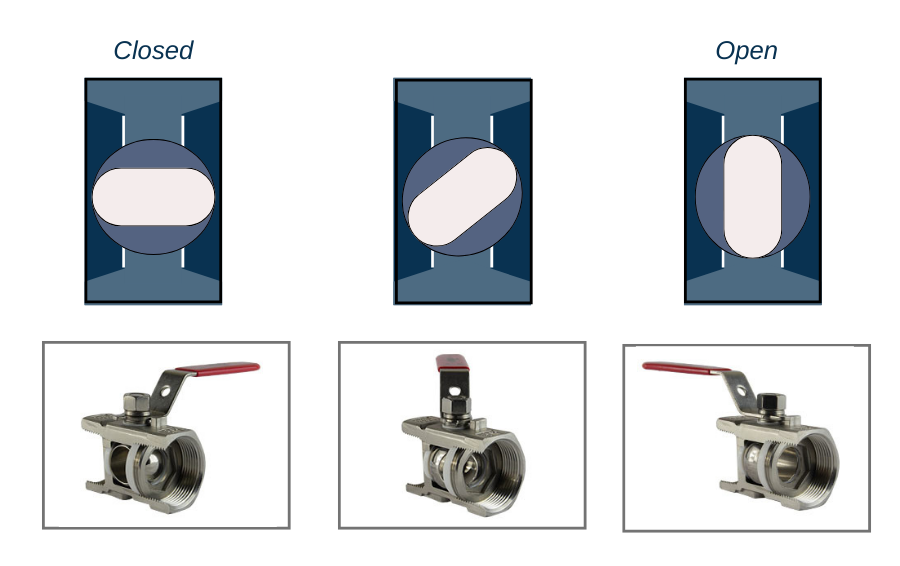 Closed

Open